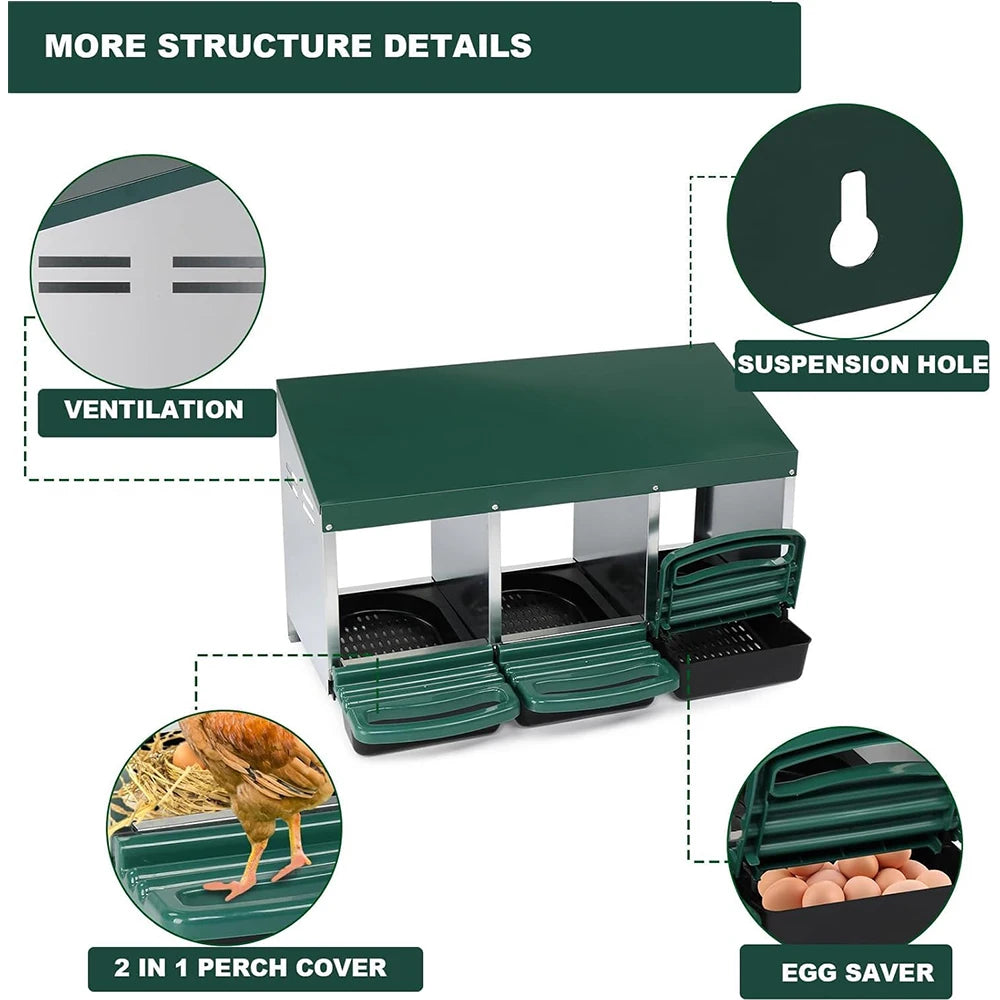 MORE STRUCTURE DETAILS

VENTILATION

SUSPENSION HOLE

2 IN 1 PERCH COVER

EGG SAVER