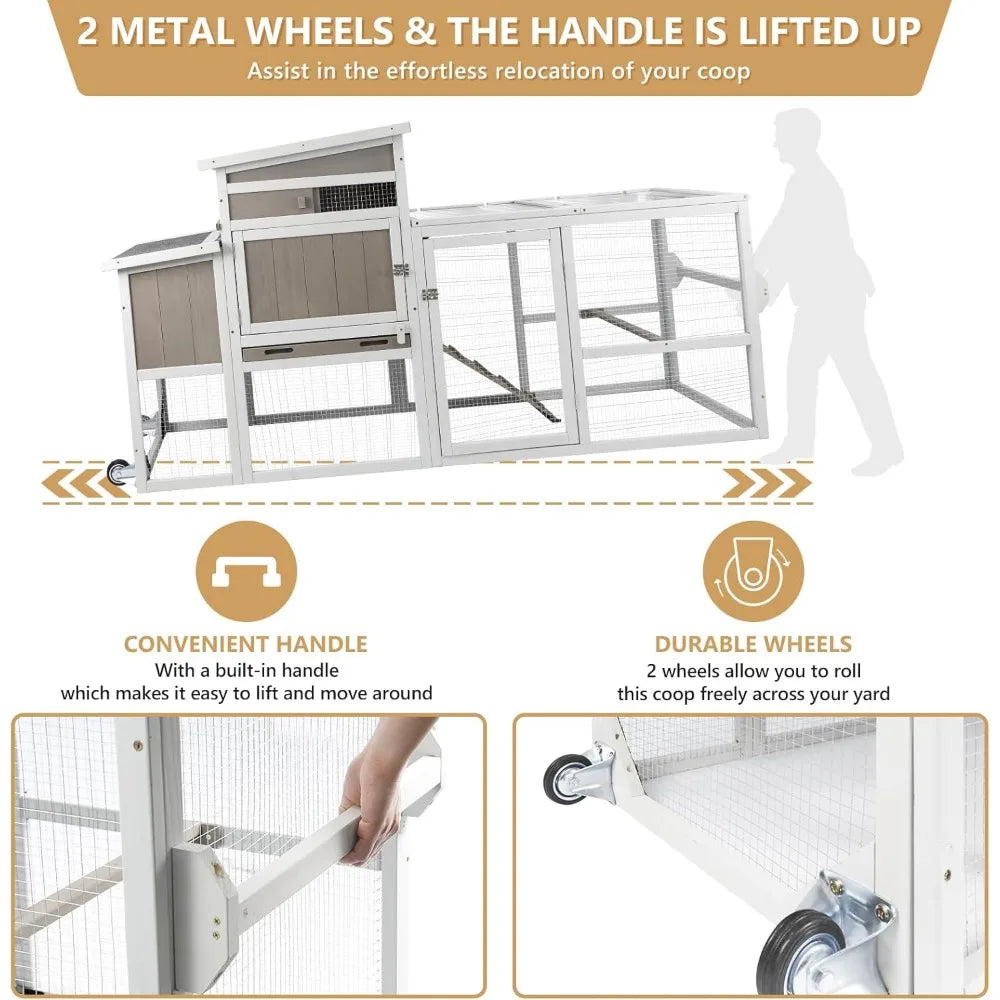 2 METAL WHEELS & THE HANDLE IS LIFTED UP
Assist in the effortless relocation of your coop

CONVENIENT HANDLE
With a built-in handle which makes it easy to lift and move around

DURABLE WHEELS
2 wheels allow you to roll this coop freely across your yard